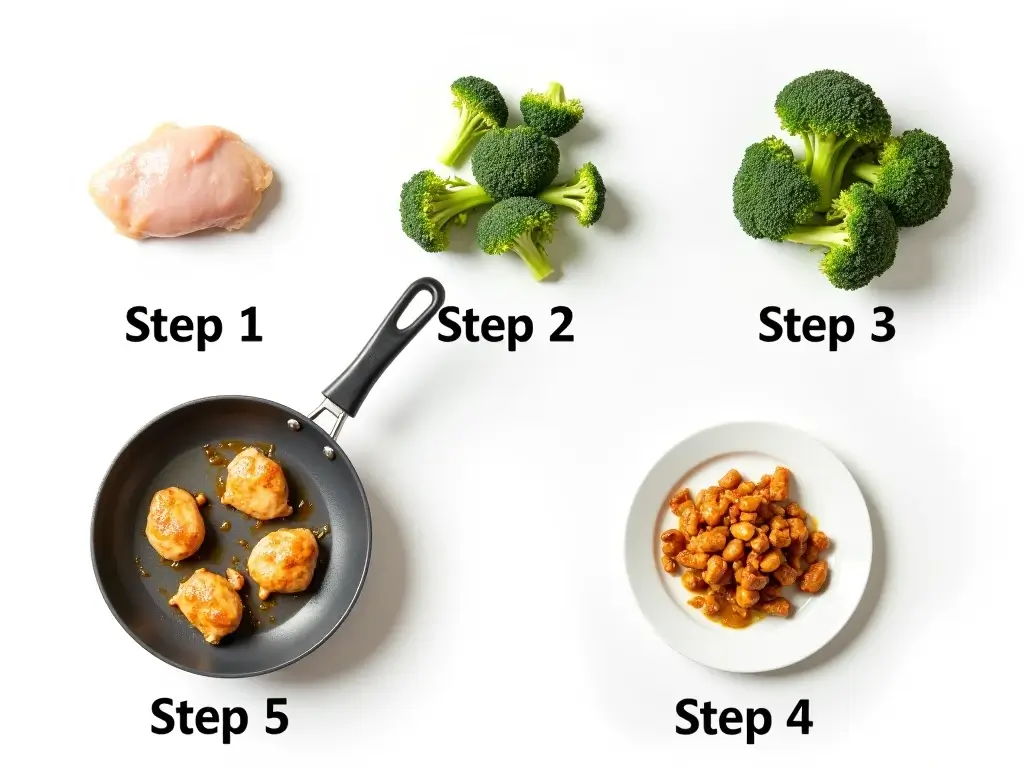 Step 1

Step 2

Step 3

Step 5

Step 4